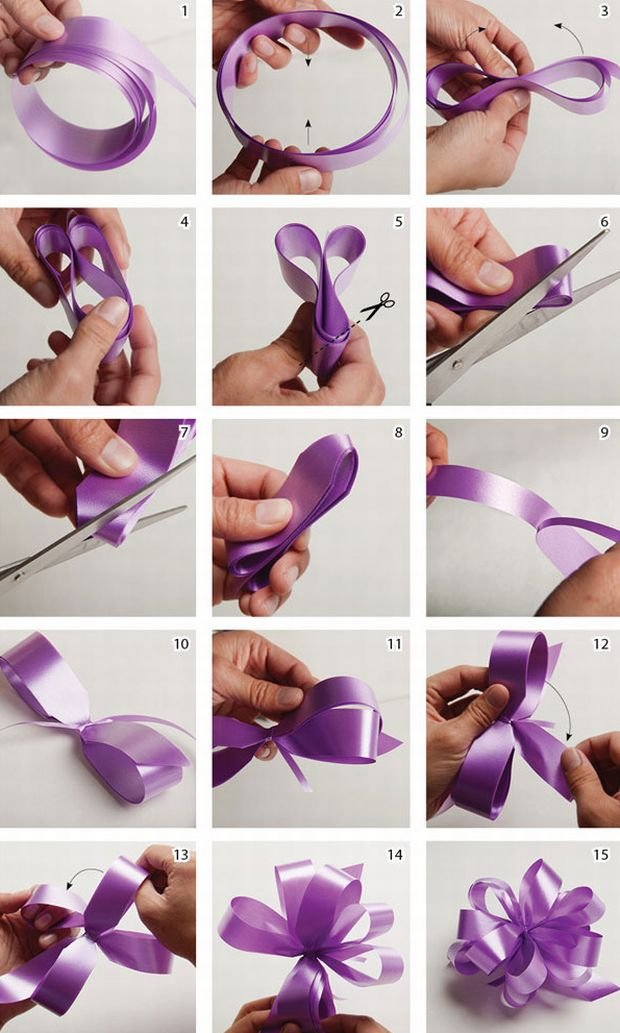 1
2
3
4
5
6
7
8
9
10
11
12
13
14
15